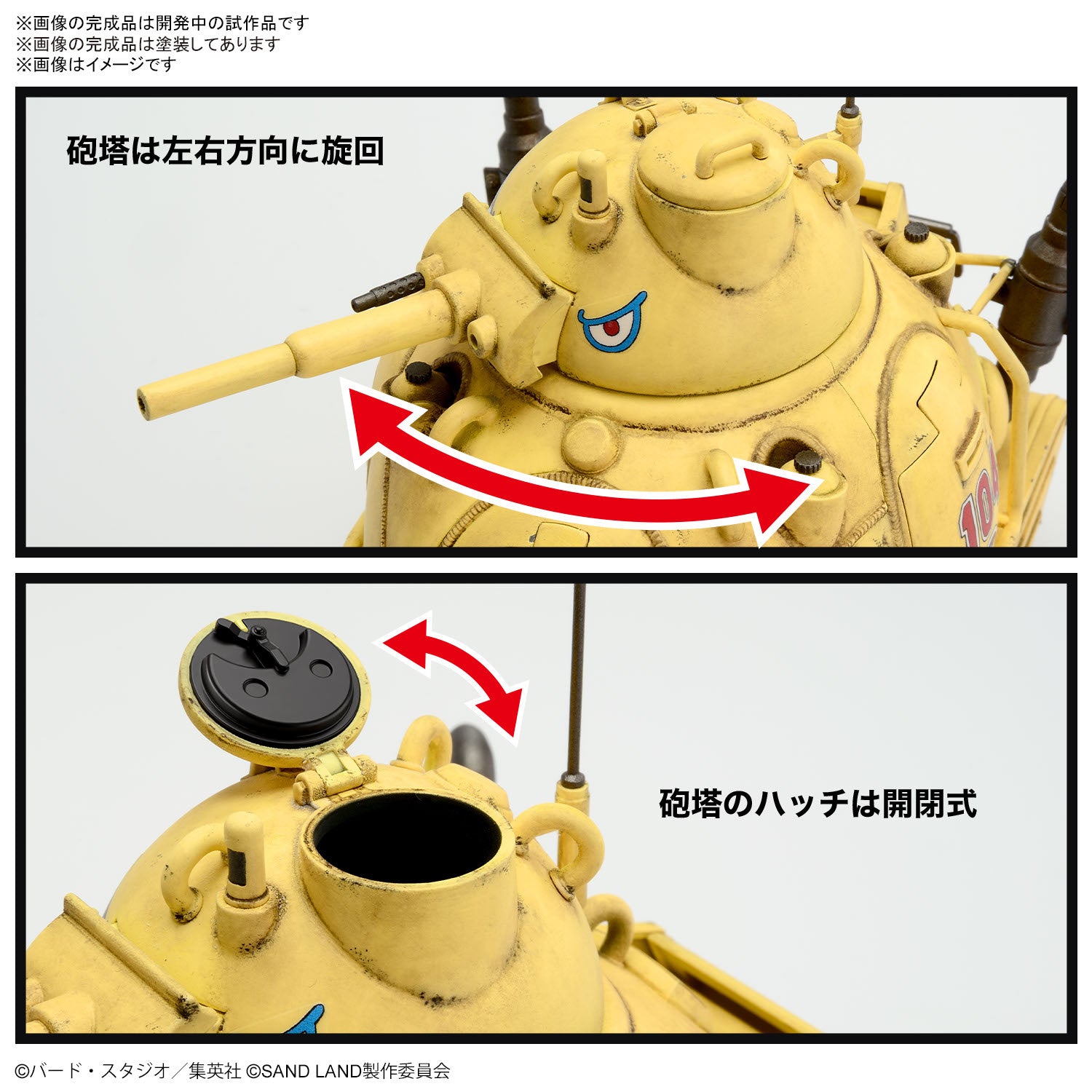 ※画像の完成品は開発中の試作品です
※画像の完成品は塗装してあります
※画像はイメージです

砲塔は左右方向に旋回

10

砲塔のハッチは開閉式

©バード・スタジオ／集英社 ©SAND LAND製作委員会