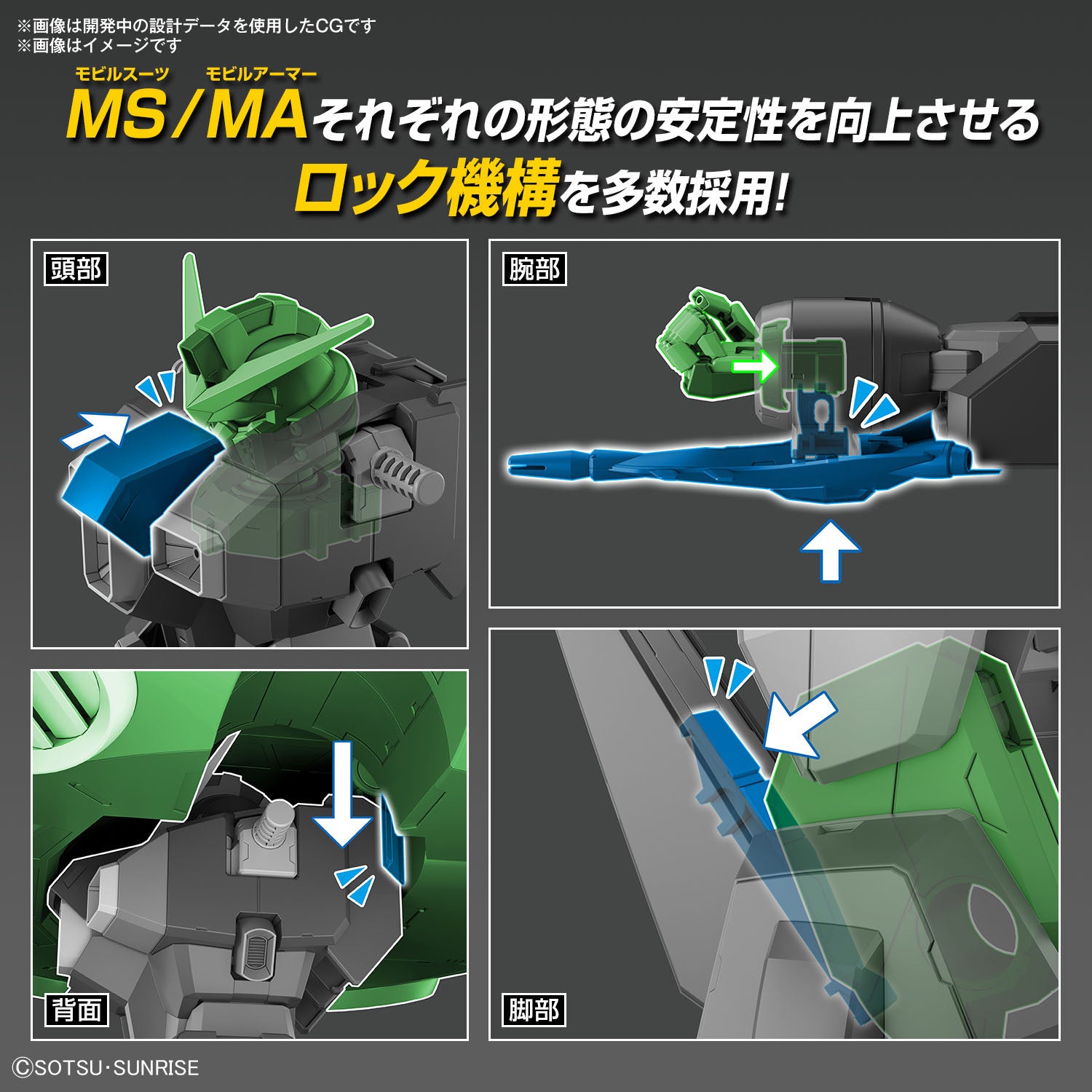 ※画像は開発中の設計データを使用したCGです
※画像はイメージです

モビルスーツ モビルアーマー
MS/MAそれぞれの形態の安定性を向上させる
ロック機構を多数採用!

頭部

腕部

背面

脚部

©SOTSU・SUNRISE